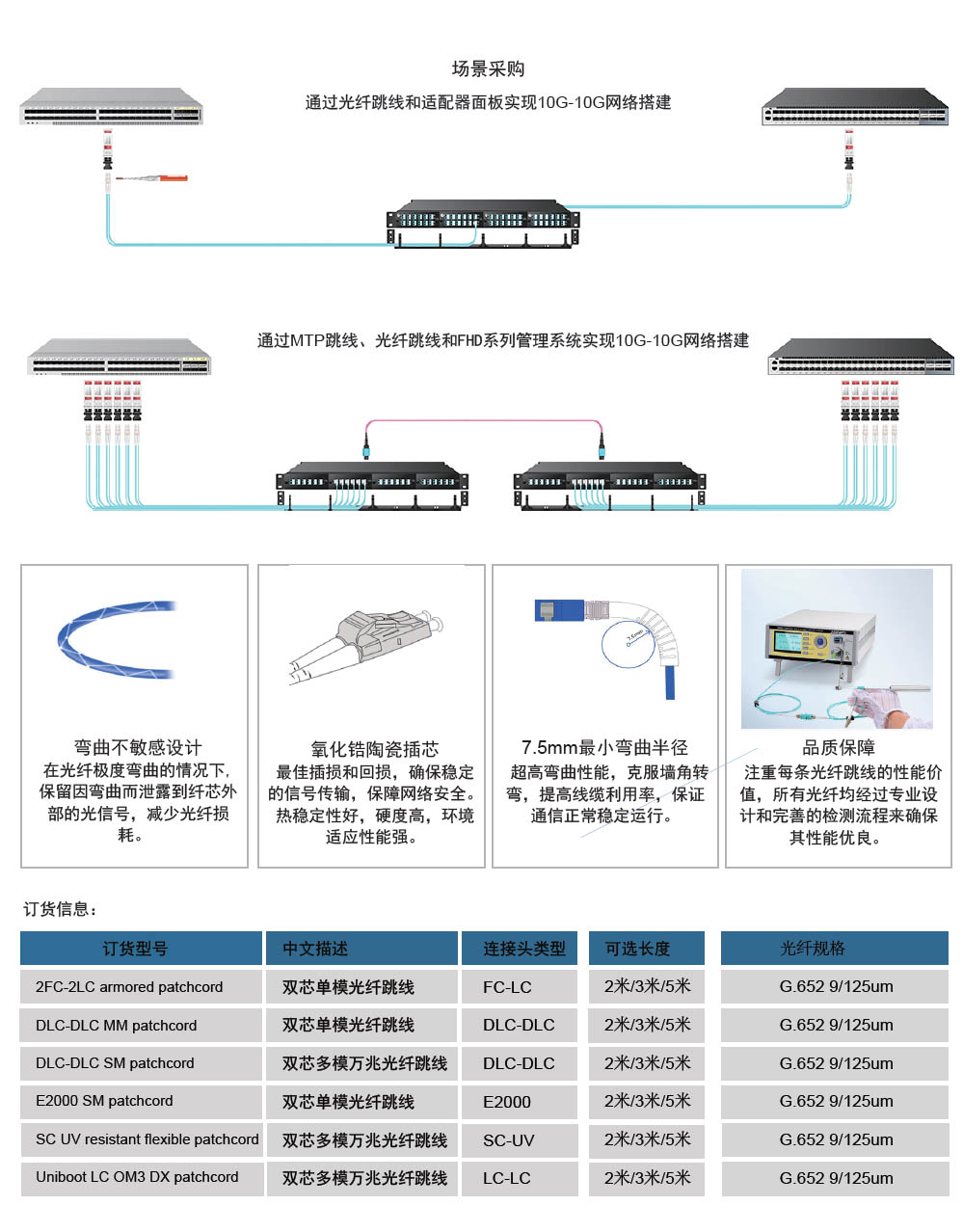 场景采购
通过光纤跳线和适配器面板实现10G-10G网络搭建

通过MTP跳线、光纤跳线和FHD系列管理系统实现10G-10G网络搭建

弯曲不敏感设计
在光纤极度弯曲的情况下，保留因弯曲而泄露到纤芯外部的光信号，减少光纤损耗。

氧化锆陶瓷插芯
最佳插损和回损，确保稳定的信号传输，保障网络安全。热稳定性好，硬度高，环境适应性能强。

7.5mm
7.5mm最小弯曲半径
超高弯曲性能，克服墙角转弯，提高线缆利用率，保证通信正常稳定运行。

品质保障
注重每条光纤跳线的性能价值，所有光纤均经过专业设计和完善的检测流程来确保其性能优良。

订货信息：

| 订货型号 | 中文描述 | 连接头类型 | 可选长度 | 光纤规格 |
|---|---|---|---|---|
| 2FC-2LC armored patchcord | 双芯单模光纤跳线 | FC-LC | 2米/3米/5米 | G.652 9/125um |
| DLC-DLC MM patchcord | 双芯单模光纤跳线 | DLC-DLC | 2米/3米/5米 | G.652 9/125um |
| DLC-DLC SM patchcord | 双芯多模万兆光纤跳线 | DLC-DLC | 2米/3米/5米 | G.652 9/125um |
| E2000 SM patchcord | 双芯单模光纤跳线 | E2000 | 2米/3米/5米 | G.652 9/125um |
| SC UV resistant flexible patchcord | 双芯多模万兆光纤跳线 | SC-UV | 2米/3米/5米 | G.652 9/125um |
| Uniboot LC OM3 DX patchcord | 双芯多模万兆光纤跳线 | LC-LC | 2米/3米/5米 | G.652 9/125um |